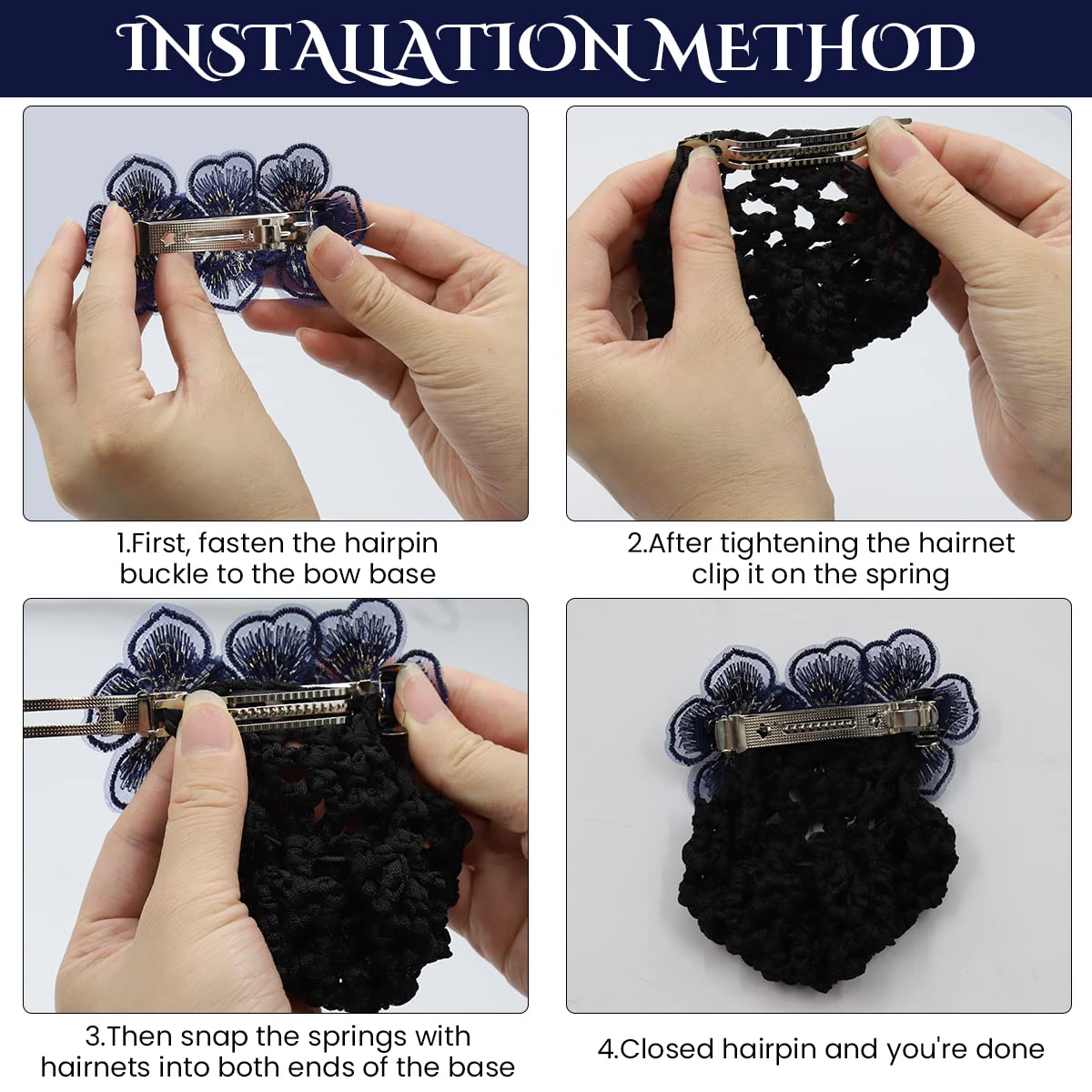 INSTALLATION METHOD

1.First, fasten the hairpin buckle to the bow base

2.After tightening the hairnet clip it on the spring

3.Then snap the springs with hairnets into both ends of the base

4.Closed hairpin and you're done